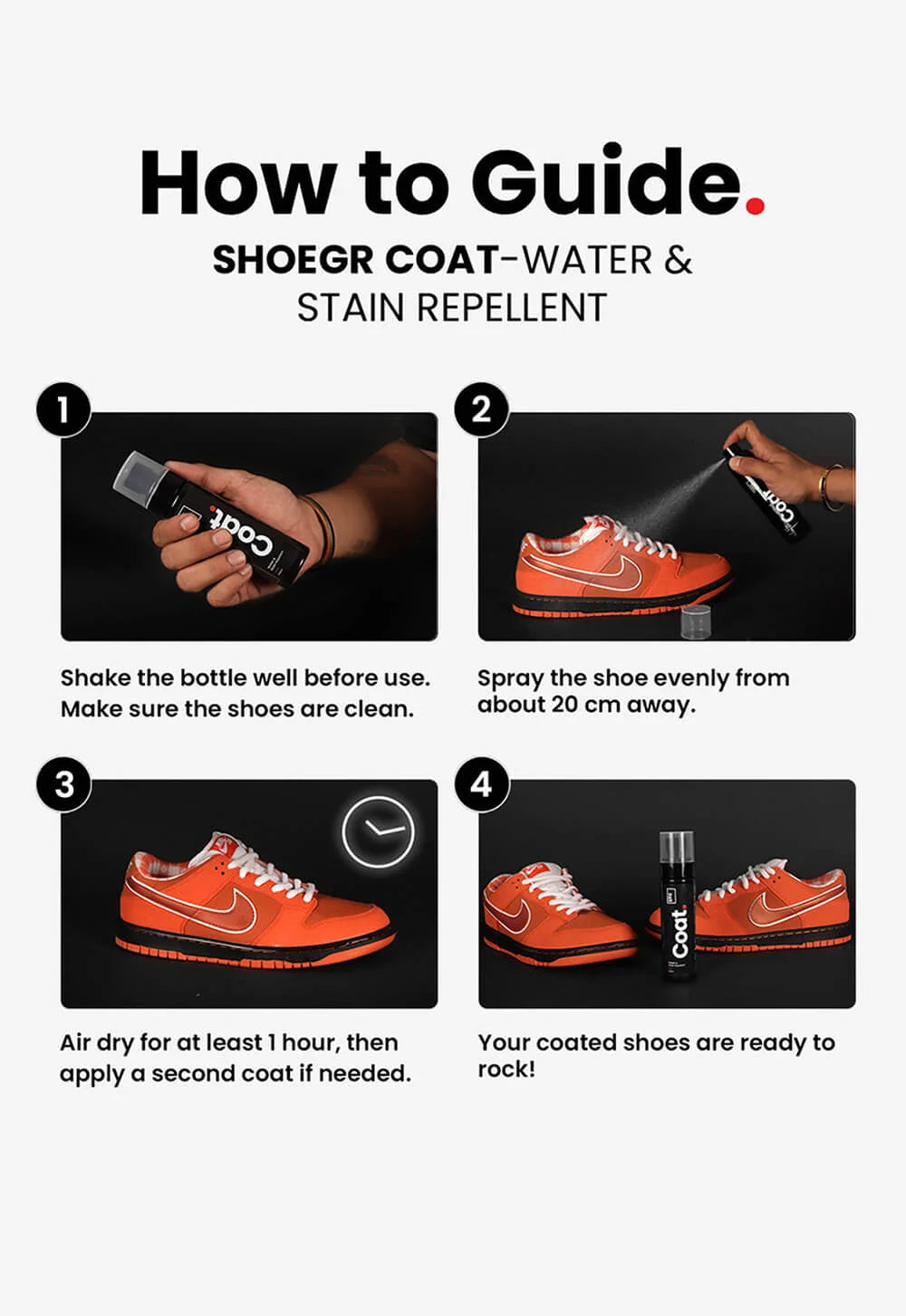 How to Guide.

SHOEGR COAT-WATER & STAIN REPELLENT

1

Coat.

Shake the bottle well before use. Make sure the shoes are clean.

2

Coat.

Spray the shoe evenly from about 20 cm away.

3

Air dry for at least 1 hour, then apply a second coat if needed.

4

Coat.

Your coated shoes are ready to rock!