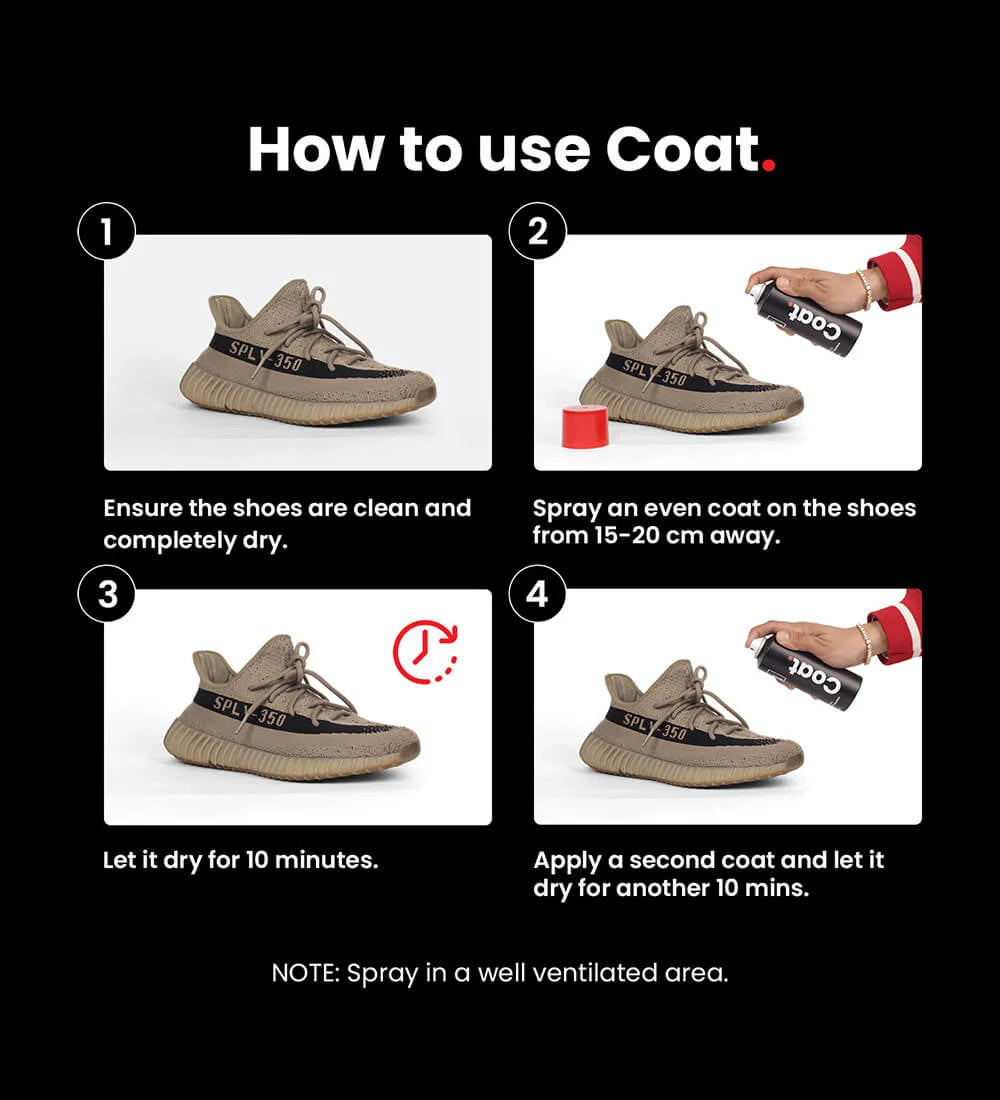 How to use Coat.

1

SPLY-350

Ensure the shoes are clean and completely dry.

2

Coat.

SPLY-350

Spray an even coat on the shoes from 15-20 cm away.

3

SPLY-350

Let it dry for 10 minutes.

4

Coat.

SPLY-350

Apply a second coat and let it dry for another 10 mins.

NOTE: Spray in a well ventilated area.