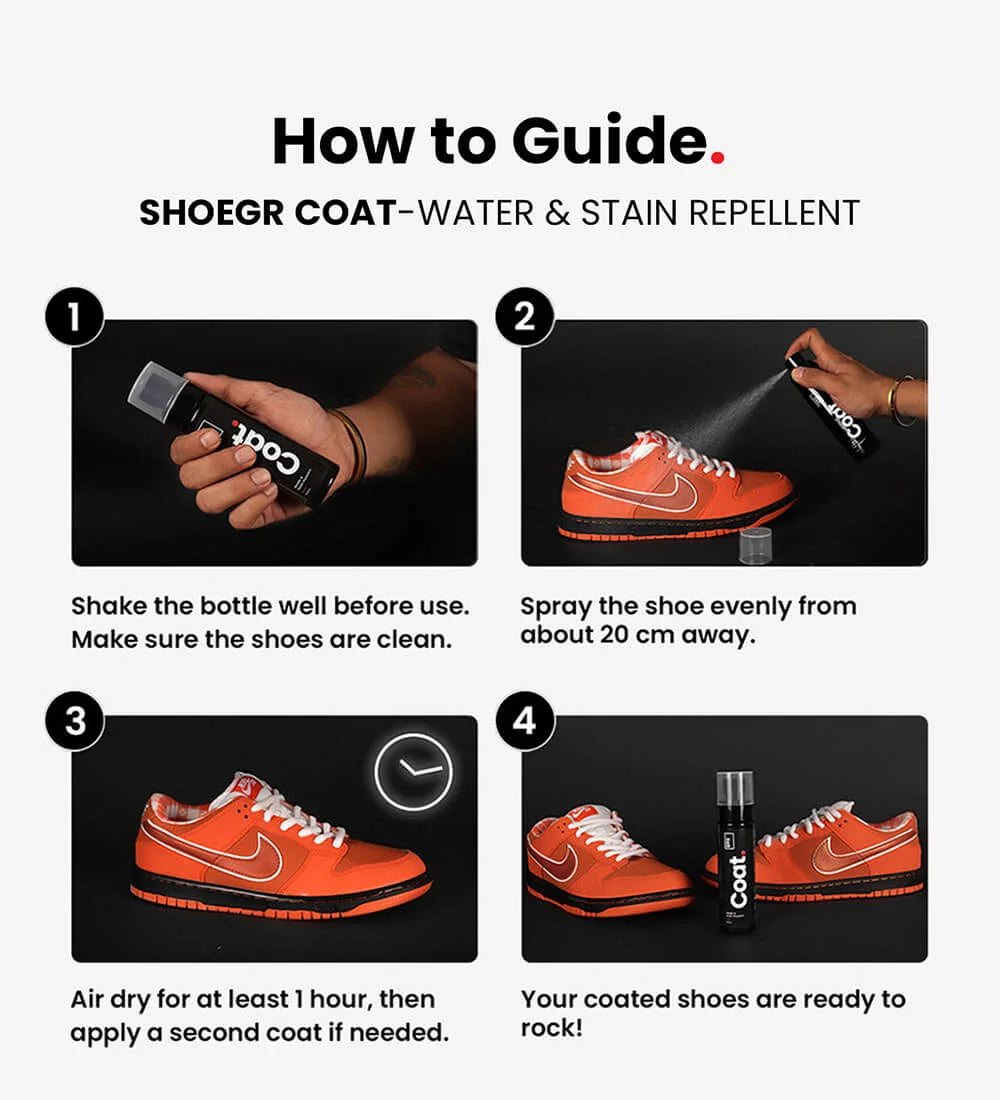 How to Guide.

SHOEGR COAT-WATER & STAIN REPELLENT

1

Coat.

Shake the bottle well before use. Make sure the shoes are clean.

2

Coat.

Spray the shoe evenly from about 20 cm away.

3

Air dry for at least 1 hour, then apply a second coat if needed.

4

Coat.

Your coated shoes are ready to rock!