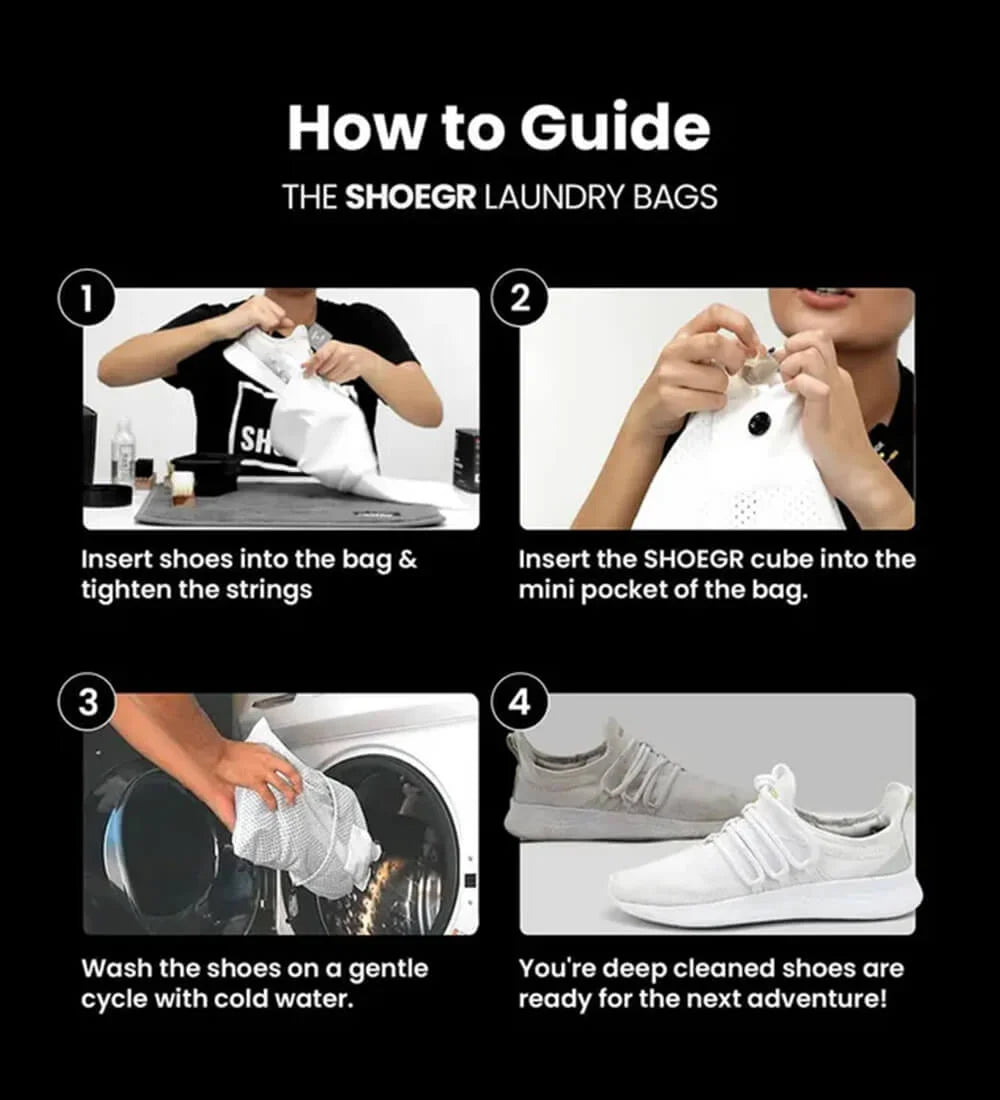 How to Guide

THE SHOEGR LAUNDRY BAGS

1

SH

Insert shoes into the bag & tighten the strings

2

Insert the SHOEGR cube into the mini pocket of the bag.

3

Wash the shoes on a gentle cycle with cold water.

4

You're deep cleaned shoes are ready for the next adventure!