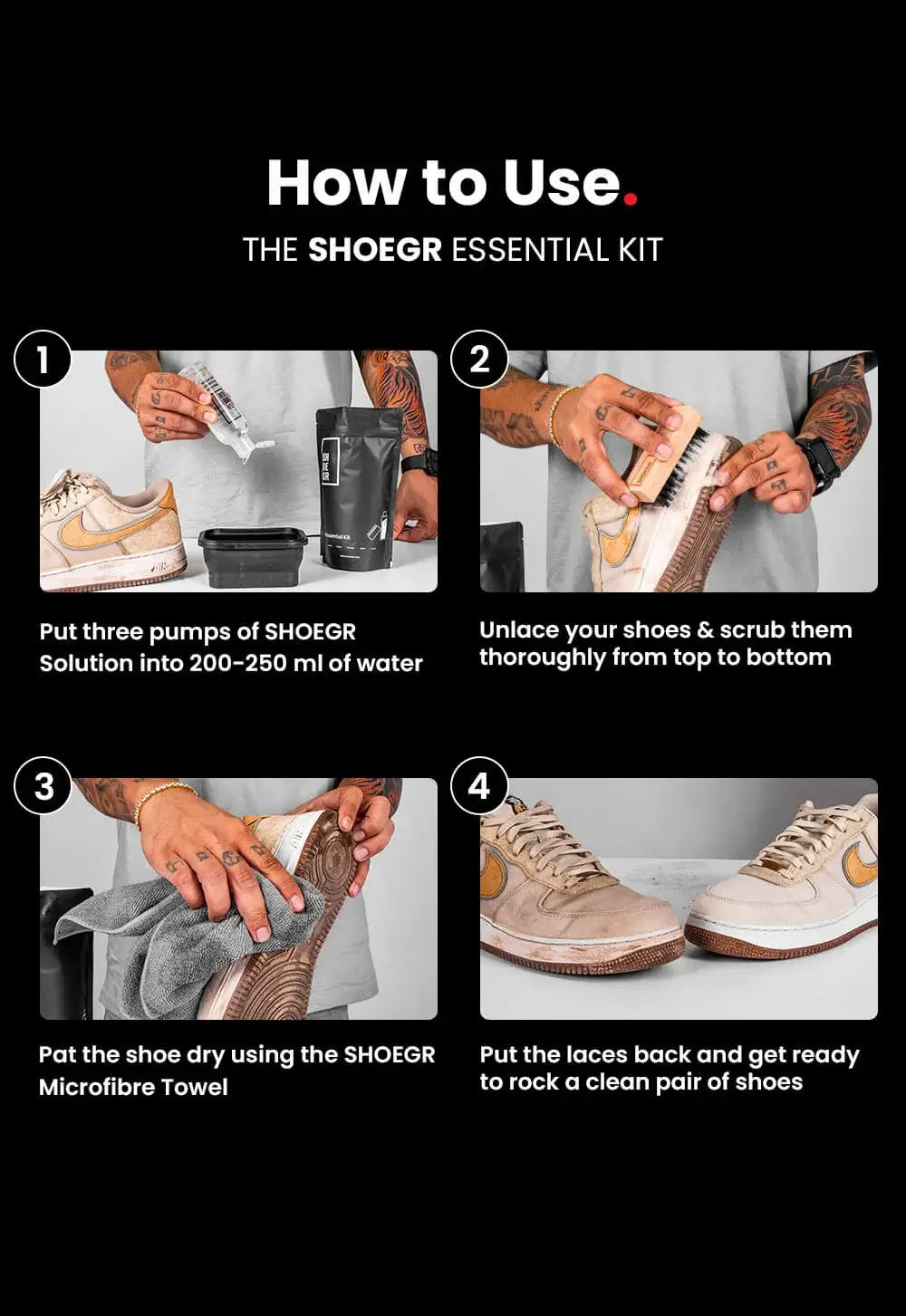 How to Use.

THE SHOEGR ESSENTIAL KIT

1

SH
OE
GR

Essential Kit

Put three pumps of SHOEGR Solution into 200-250 ml of water

2

Unlace your shoes & scrub them thoroughly from top to bottom

3

Pat the shoe dry using the SHOEGR Microfibre Towel

4

Put the laces back and get ready to rock a clean pair of shoes