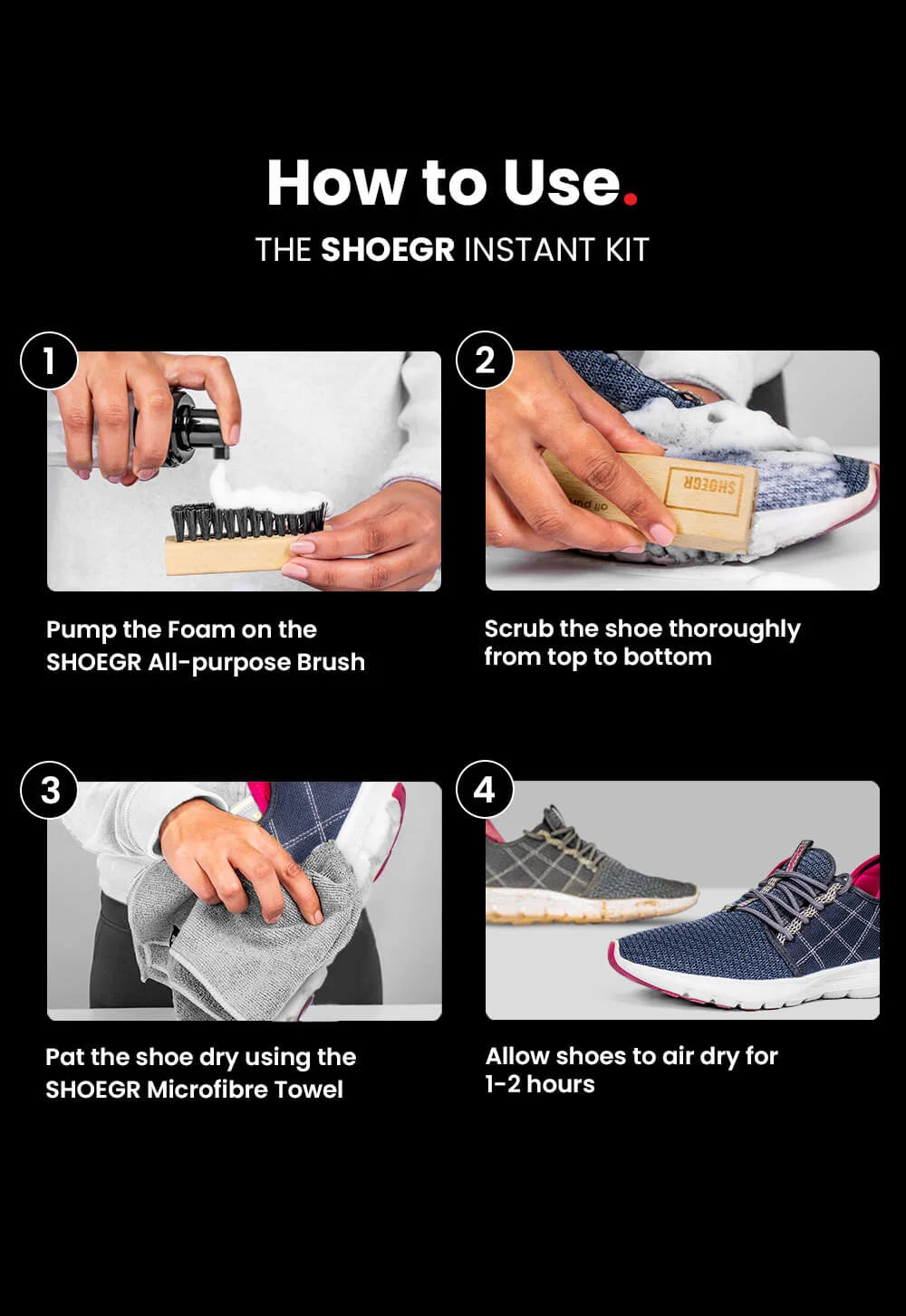 How to Use.

THE SHOEGR INSTANT KIT

1

Pump the Foam on the SHOEGR All-purpose Brush

2

SHOEGR

Scrub the shoe thoroughly from top to bottom

3

Pat the shoe dry using the SHOEGR Microfibre Towel

4

Allow shoes to air dry for 1-2 hours